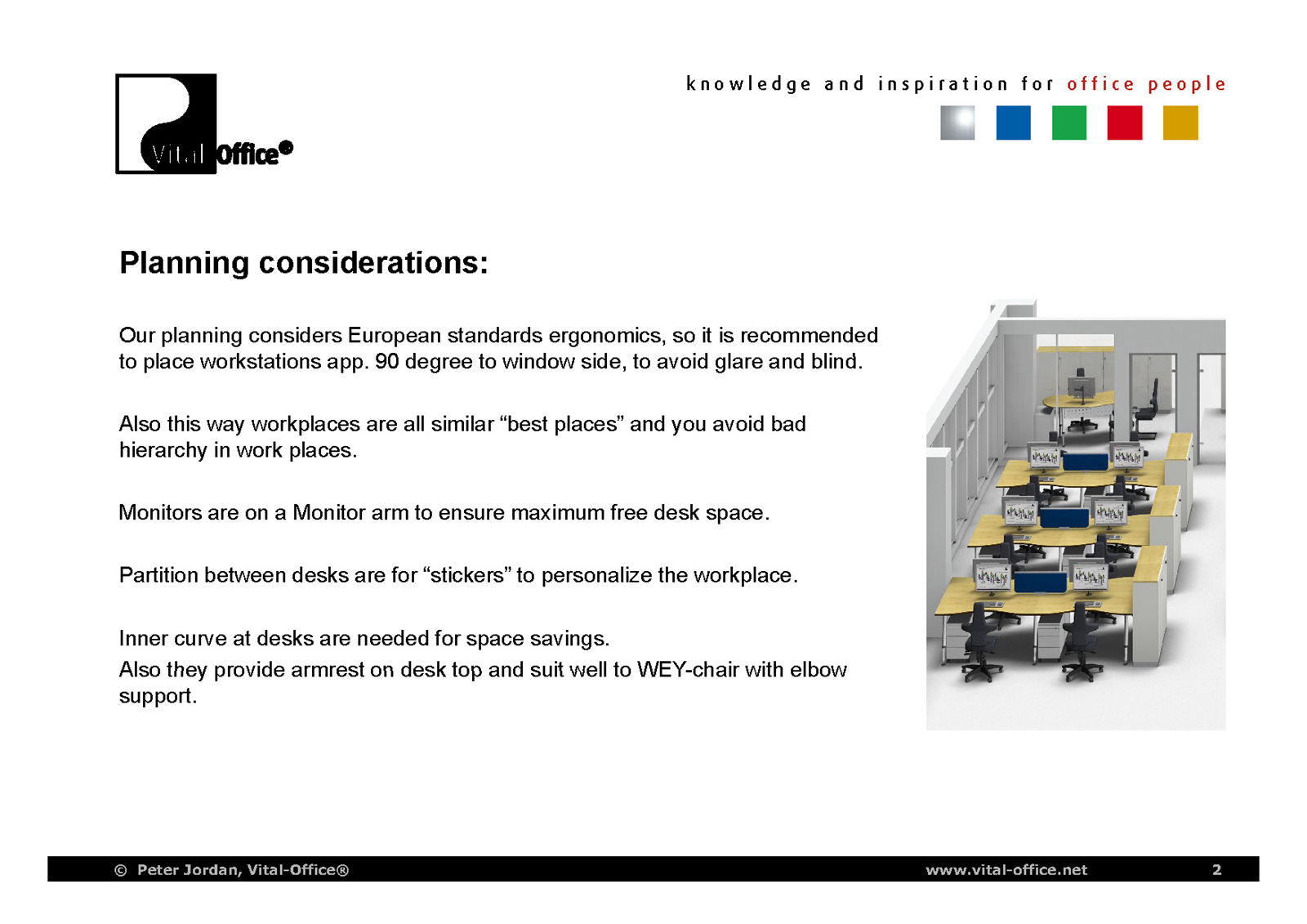 Vital Office®

knowledge and inspiration for office people

Planning considerations:

Our planning considers European standards ergonomics, so it is recommended to place workstations app. 90 degree to window side, to avoid glare and blind.

Also this way workplaces are all similar “best places” and you avoid bad hierarchy in work places.

Monitors are on a Monitor arm to ensure maximum free desk space.

Partition between desks are for “stickers” to personalize the workplace.

Inner curve at desks are needed for space savings.
Also they provide armrest on desk top and suit well to WEY-chair with elbow support.

© Peter Jordan, Vital-Office®    www.vital-office.net    2